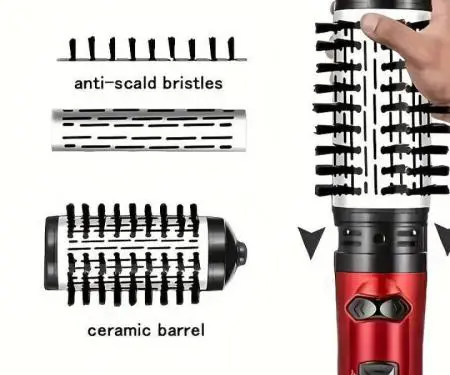 anti-scald bristles

ceramic barrel